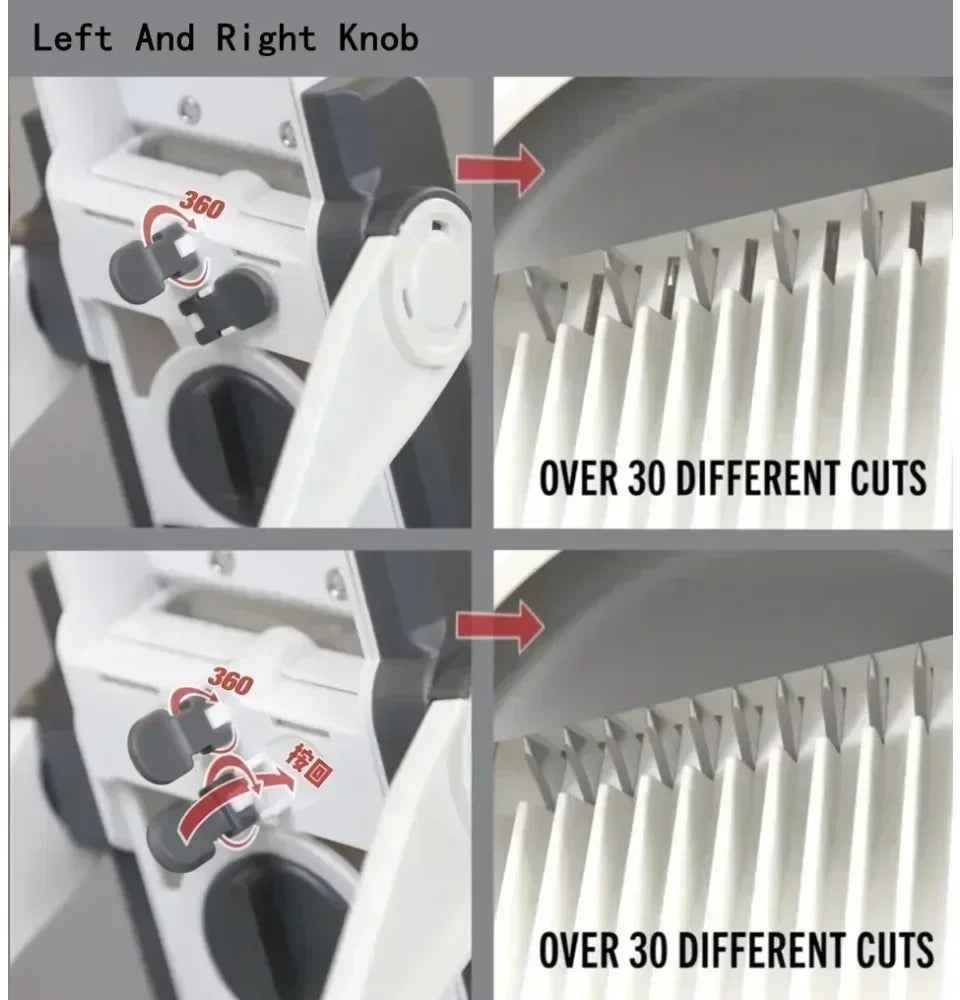 Left And Right Knob

360

OVER 30 DIFFERENT CUTS

360

按回

OVER 30 DIFFERENT CUTS